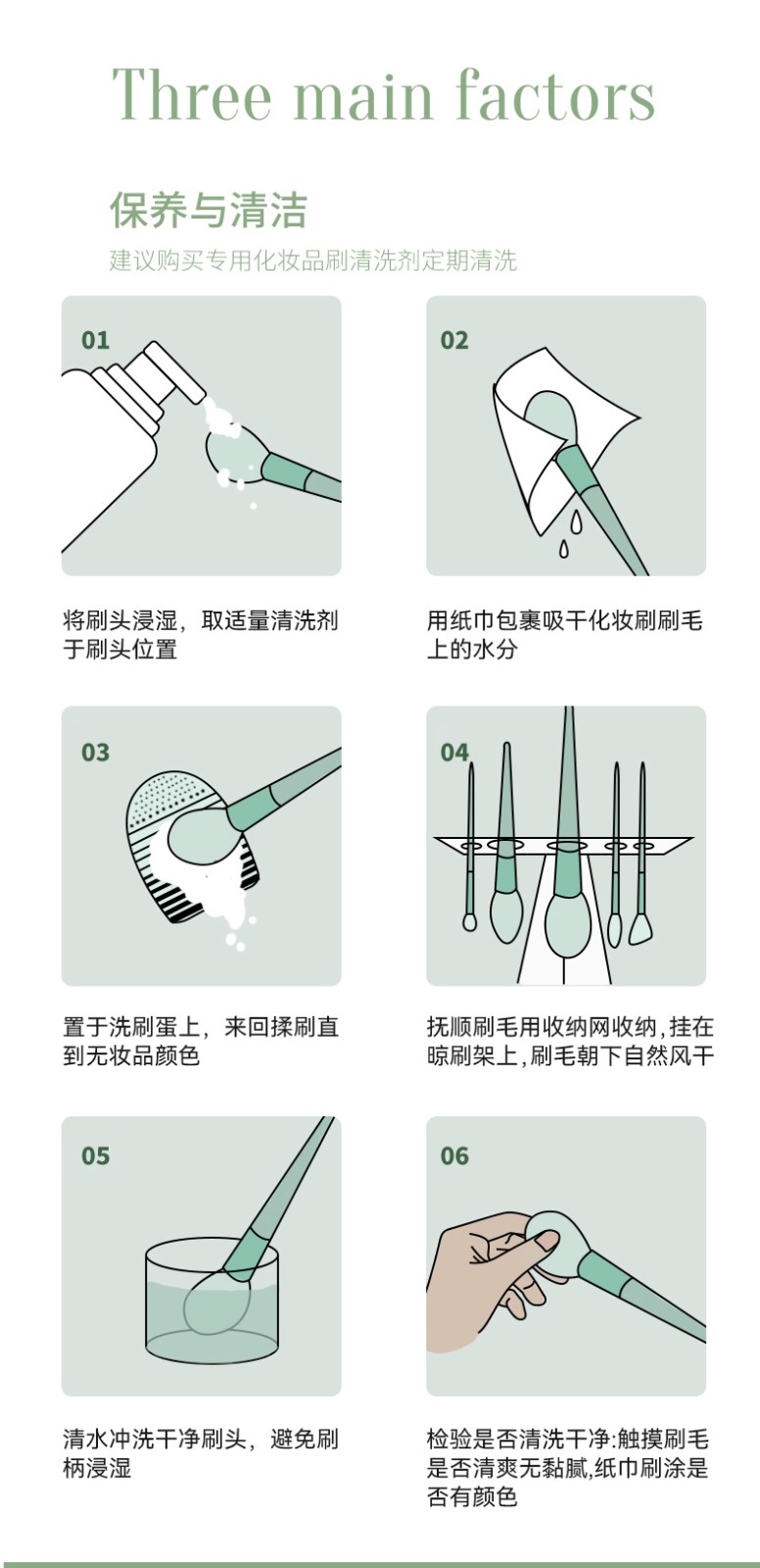 Three main factors

保养与清洁

建议购买专用化妆品刷清洗剂定期清洗

01

将刷头浸湿，取适量清洗剂于刷头位置

02

用纸巾包裹吸干化妆刷刷毛上的水分

03

置于洗刷蛋上，来回揉刷直到无妆品颜色

04

抚顺刷毛用收纳网收纳，挂在晾刷架上，刷毛朝下自然风干

05

清水冲洗干净刷头，避免刷柄浸湿

06

检验是否清洗干净:触摸刷毛是否清爽无黏腻,纸巾刷涂是否有颜色